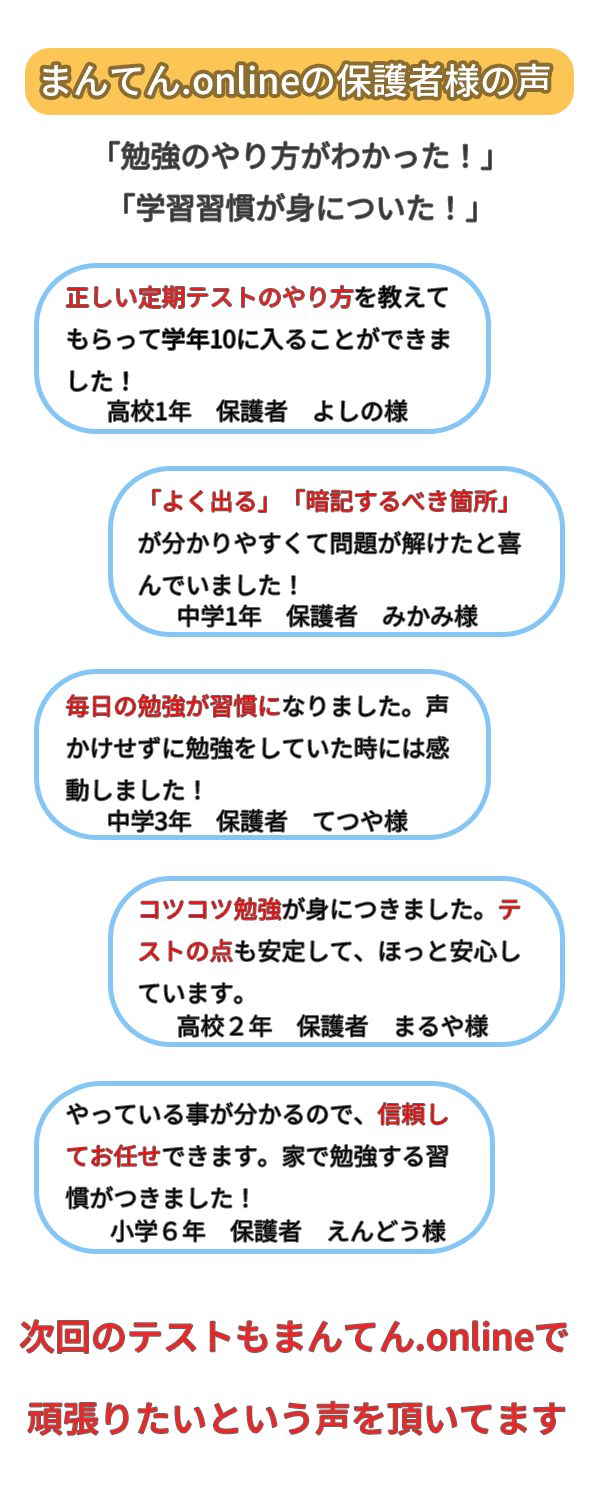 まんてん.onlineの保護者様の声

「勉強のやり方がわかった！」
「学習習慣が身についた！」

正しい定期テストのやり方を教えてもらって学年10に入ることができました！
高校1年 保護者 よしの様

「よく出る」「暗記するべき箇所」が分かりやすくて問題が解けたと喜んでいました！
中学1年 保護者 みかみ様

毎日の勉強が習慣になりました。声かけせずに勉強をしていた時には感動しました！
中学3年 保護者 てつや様

コツコツ勉強が身につきました。テストの点も安定して、ほっと安心しています。
高校2年 保護者 まるや様

やっている事が分かるので、信頼してお任せできます。家で勉強する習慣がつきました！
小学6年 保護者 えんどう様

次回のテストもまんてん.onlineで

頑張りたいという声を頂いてます